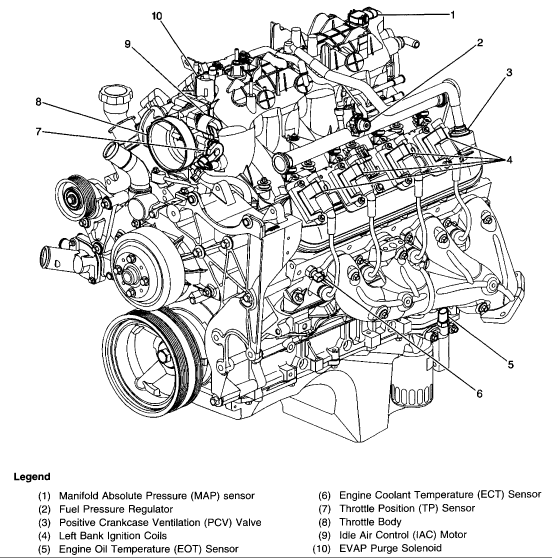 10
1
9
2
3
8
7
4
5
6

Legend

(1) Manifold Absolute Pressure (MAP) sensor
(2) Fuel Pressure Regulator
(3) Positive Crankcase Ventilation (PCV) Valve
(4) Left Bank Ignition Coils
(5) Engine Oil Temperature (EOT) Sensor

(6) Engine Coolant Temperature (ECT) Sensor
(7) Throttle Position (TP) Sensor
(8) Throttle Body
(9) Idle Air Control (IAC) Motor
(10) EVAP Purge Solenoid