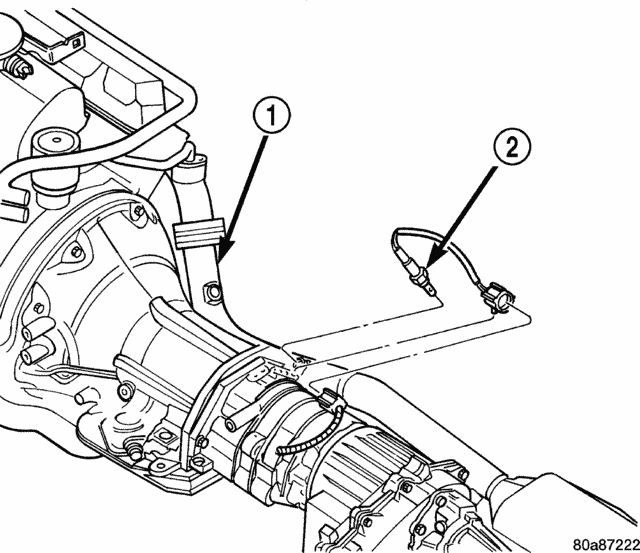 1
2
80a87222