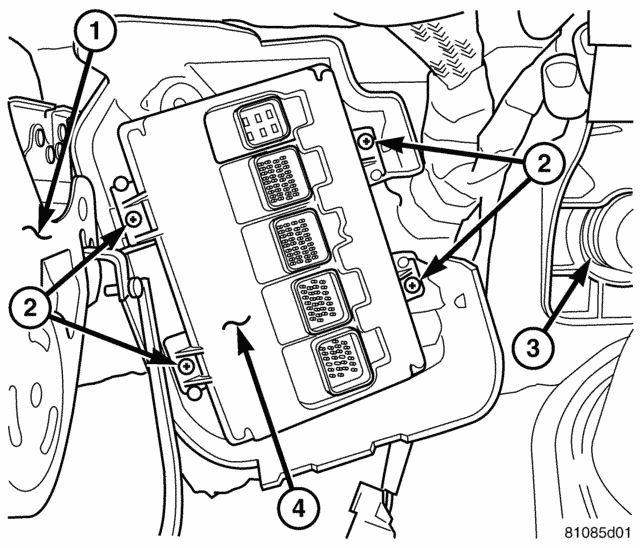 1
2
2
3
4
81085d01