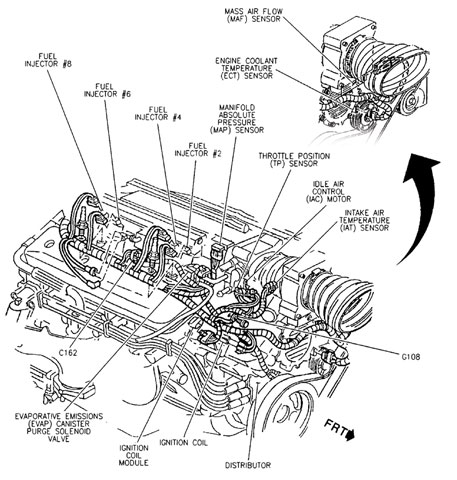 MASS AIR FLOW (MAF) SENSOR

ENGINE COOLANT TEMPERATURE (ECT) SENSOR

FUEL INJECTOR #8

FUEL INJECTOR #6

FUEL INJECTOR #4

MANIFOLD ABSOLUTE PRESSURE (MAP) SENSOR

FUEL INJECTOR #2

THROTTLE POSITION (TP) SENSOR

IDLE AIR CONTROL (IAC) MOTOR

INTAKE AIR TEMPERATURE (IAT) SENSOR

C162

G108

EVAPORATIVE EMISSIONS (EVAP) CANISTER PURGE SOLENOID VALVE

IGNITION COIL MODULE

IGNITION COIL

DISTRIBUTOR

FRT