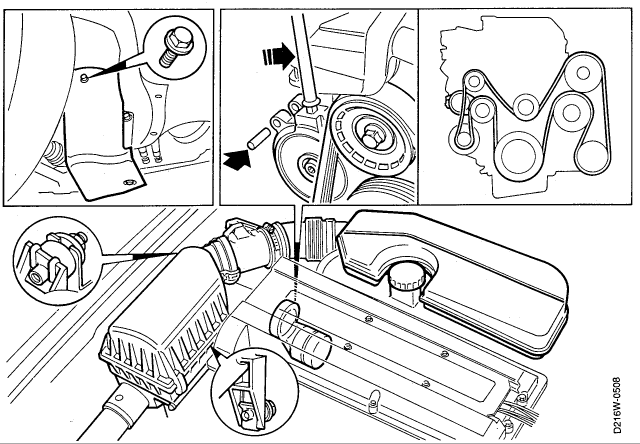 D216W-0508