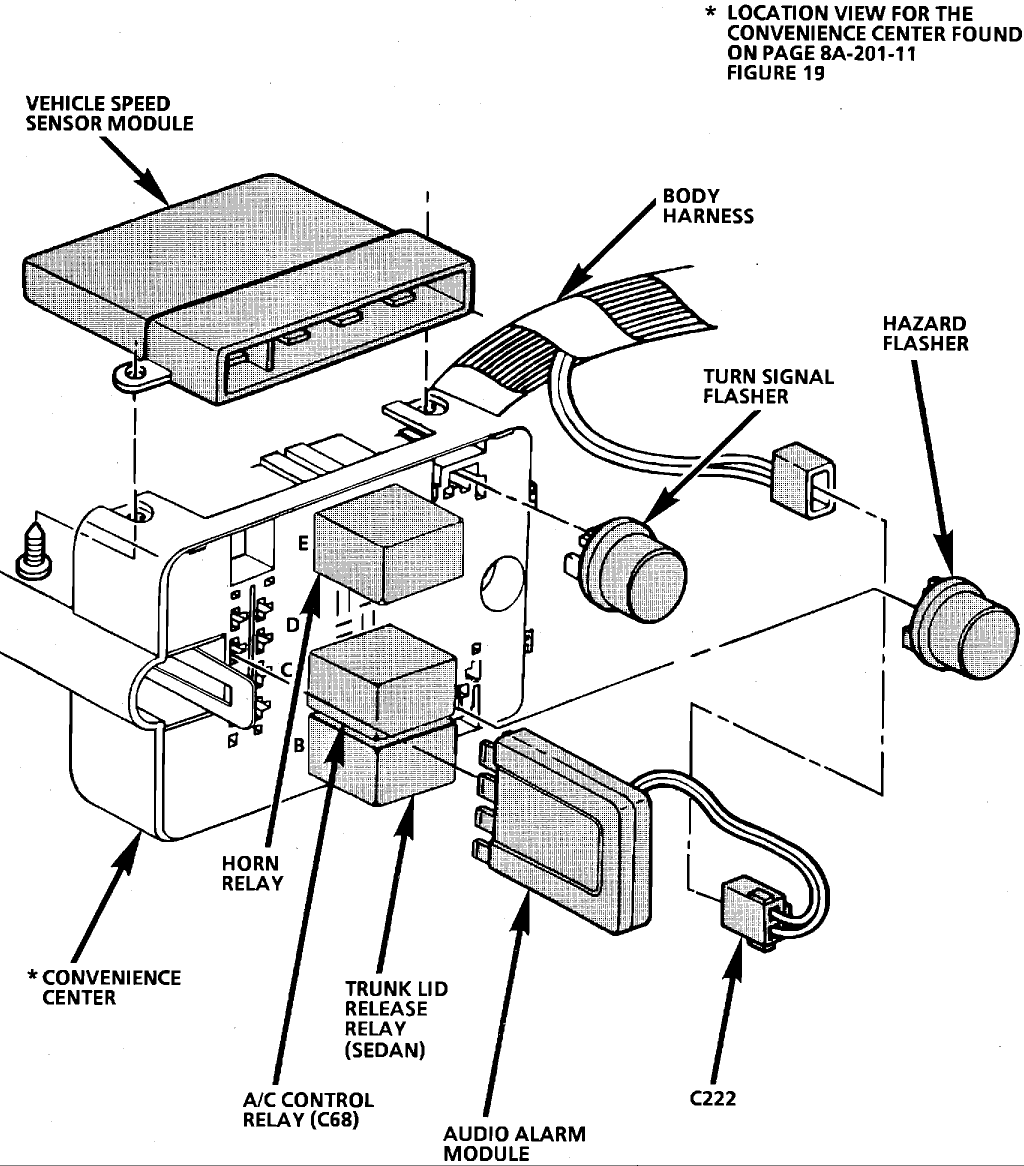 * LOCATION VIEW FOR THE CONVENIENCE CENTER FOUND ON PAGE 8A-201-11 FIGURE 19

VEHICLE SPEED SENSOR MODULE

BODY HARNESS

HAZARD FLASHER

TURN SIGNAL FLASHER

E

D

C

B

HORN RELAY

* CONVENIENCE CENTER

TRUNK LID RELEASE RELAY (SEDAN)

A/C CONTROL RELAY (C68)

AUDIO ALARM MODULE

C222