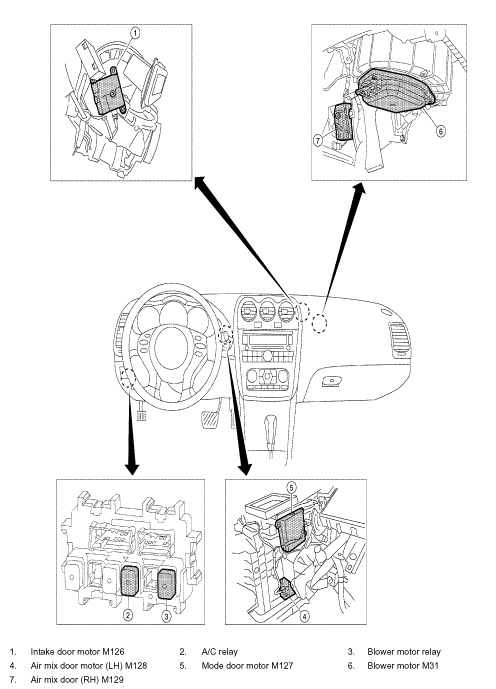 1
6
7
5
2
3
4

1. Intake door motor M126
2. A/C relay
3. Blower motor relay
4. Air mix door motor (LH) M128
5. Mode door motor M127
6. Blower motor M31
7. Air mix door (RH) M129