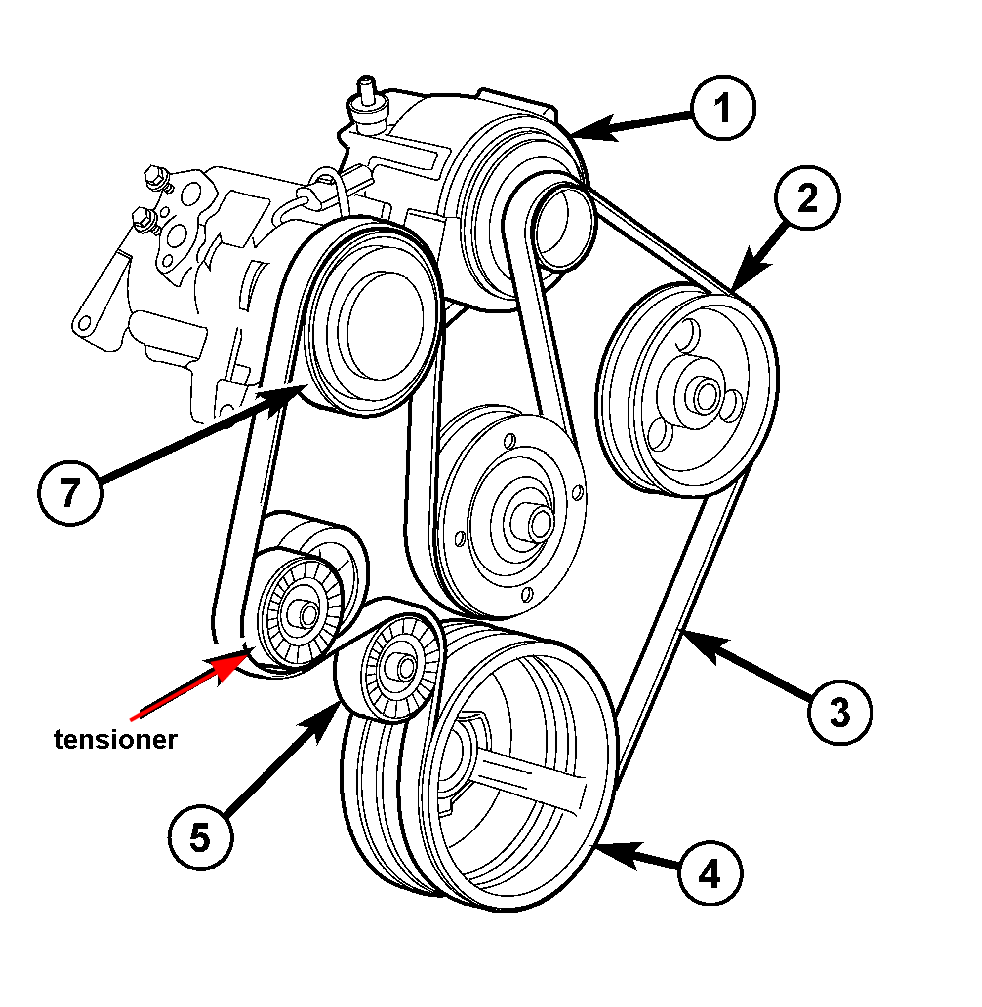 1
2
7
3
tensioner
5
4