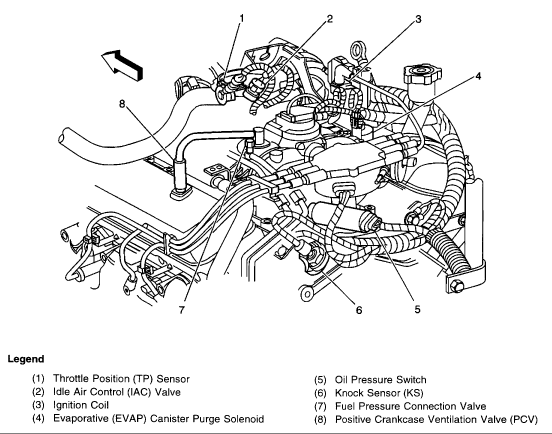 1
2
3
4
8
7
6
5

Legend

(1) Throttle Position (TP) Sensor
(2) Idle Air Control (IAC) Valve
(3) Ignition Coil
(4) Evaporative (EVAP) Canister Purge Solenoid

(5) Oil Pressure Switch
(6) Knock Sensor (KS)
(7) Fuel Pressure Connection Valve
(8) Positive Crankcase Ventilation Valve (PCV)