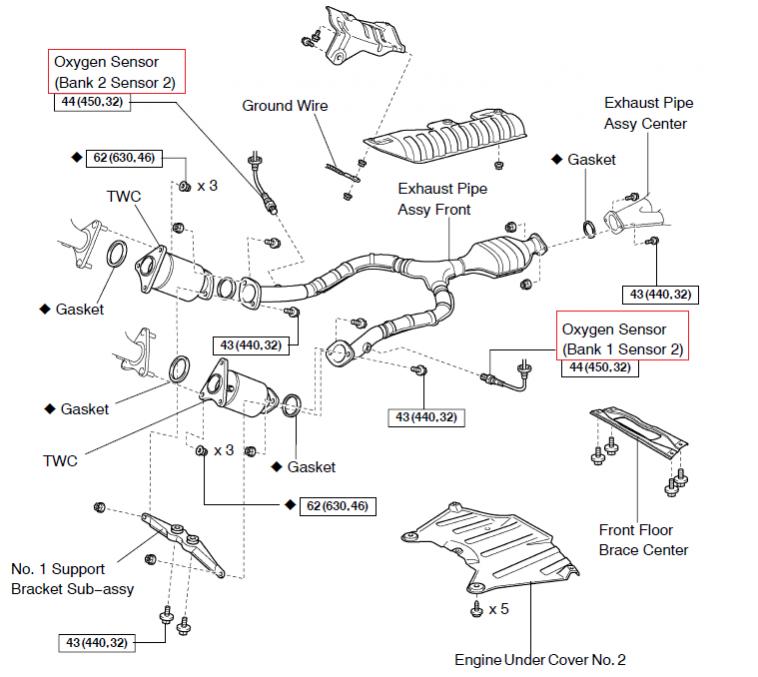 Oxygen Sensor
(Bank 2 Sensor 2)

44 (450, 32)

Ground Wire

Exhaust Pipe
Assy Center

◆ 62 (630, 46)

x 3

◆ Gasket

TWC

Exhaust Pipe
Assy Front

◆ Gasket

43 (440, 32)

43 (440, 32)

Oxygen Sensor
(Bank 1 Sensor 2)

44 (450, 32)

◆ Gasket

43 (440, 32)

TWC

x 3

◆ Gasket

◆ 62 (630, 46)

Front Floor
Brace Center

No. 1 Support
Bracket Sub-assy

x 5

43 (440, 32)

Engine Under Cover No. 2