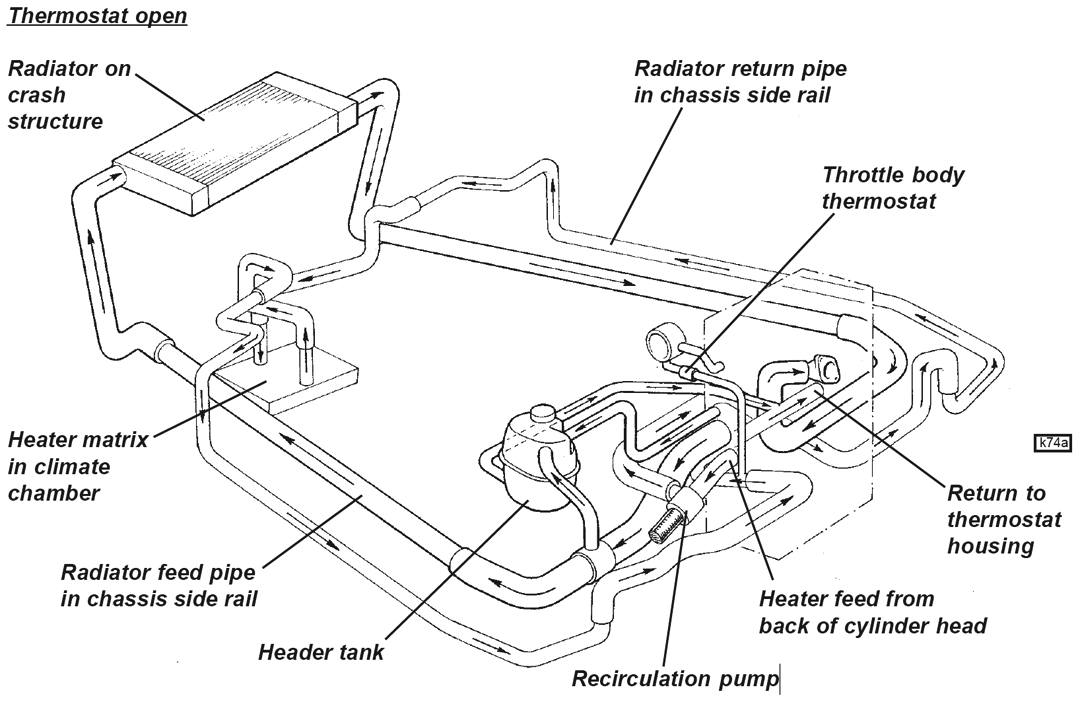 Thermostat open

Radiator on crash structure

Radiator return pipe in chassis side rail

Throttle body thermostat

Heater matrix in climate chamber

k74a

Return to thermostat housing

Radiator feed pipe in chassis side rail

Heater feed from back of cylinder head

Header tank

Recirculation pump