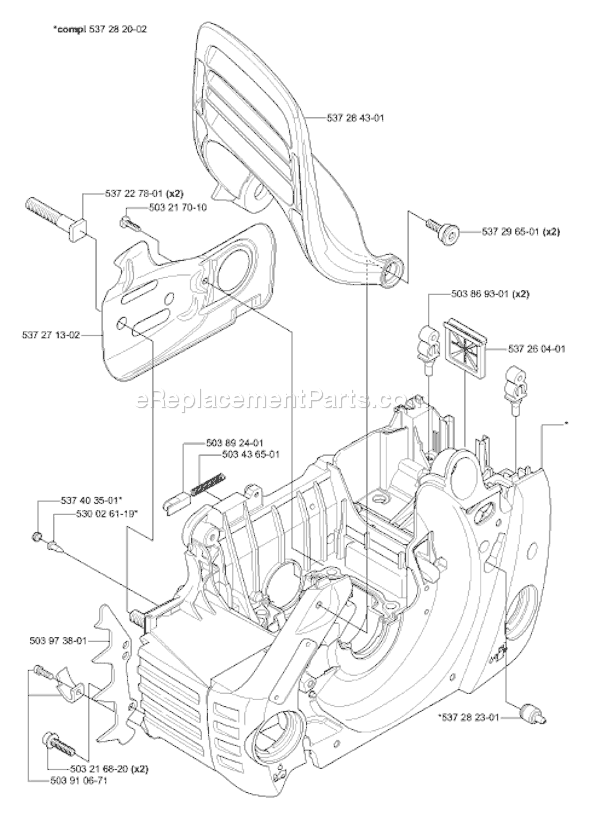 *compl 537 28 20-02

537 28 43-01

537 22 78-01 (x2)

503 21 70-10

537 29 65-01 (x2)

503 86 93-01 (x2)

537 27 13-02

537 26 04-01

eReplacementParts.com

*

503 89 24-01

503 43 65-01

537 40 35-01*

530 02 61-19*

503 97 38-01

*537 28 23-01

503 21 68-20 (x2)

503 91 06-71