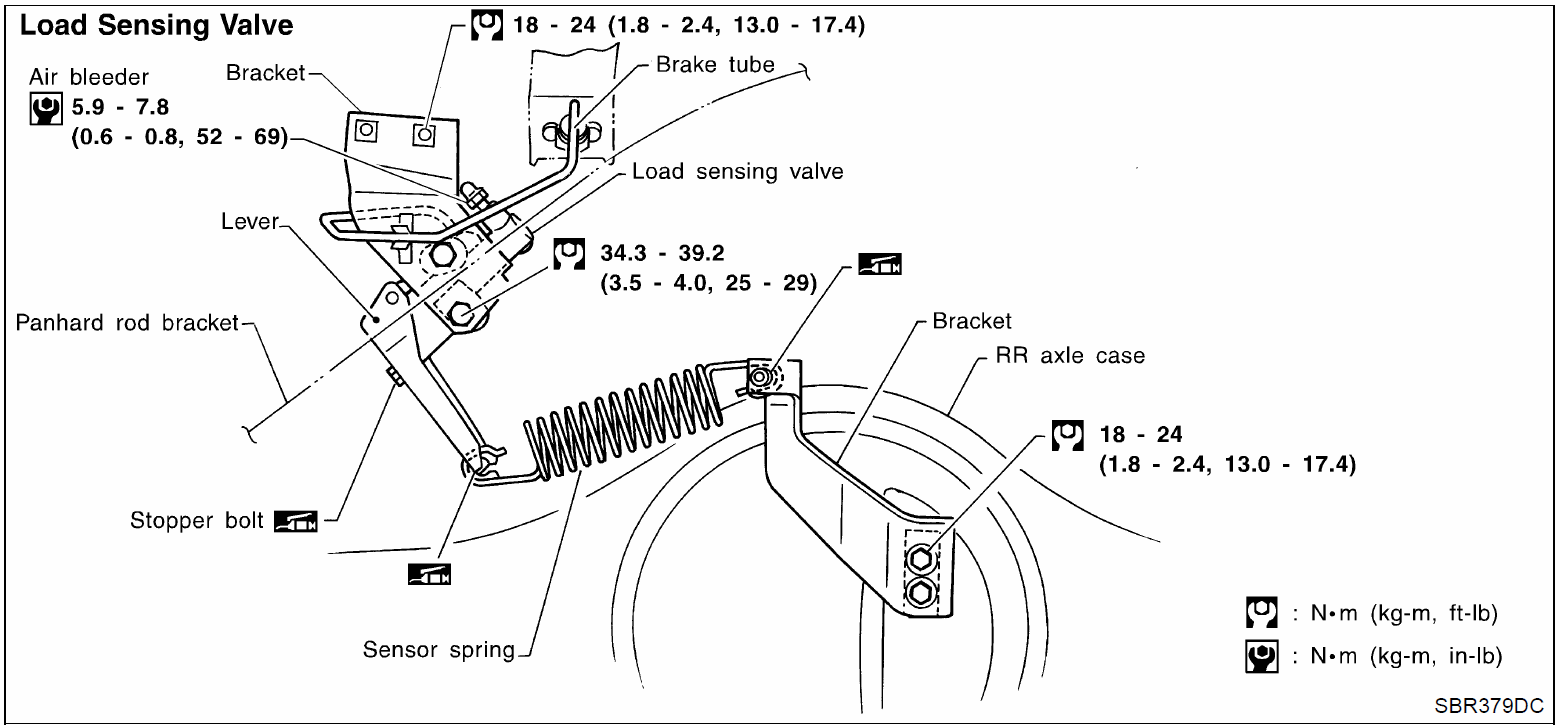 Load Sensing Valve

18 - 24 (1.8 - 2.4, 13.0 - 17.4)

Air bleeder
5.9 - 7.8
(0.6 - 0.8, 52 - 69)

Bracket

Brake tube

Load sensing valve

Lever

34.3 - 39.2
(3.5 - 4.0, 25 - 29)

Panhard rod bracket

Bracket

RR axle case

18 - 24
(1.8 - 2.4, 13.0 - 17.4)

Stopper bolt

Sensor spring

: N•m (kg-m, ft-lb)

: N•m (kg-m, in-lb)

SBR379DC