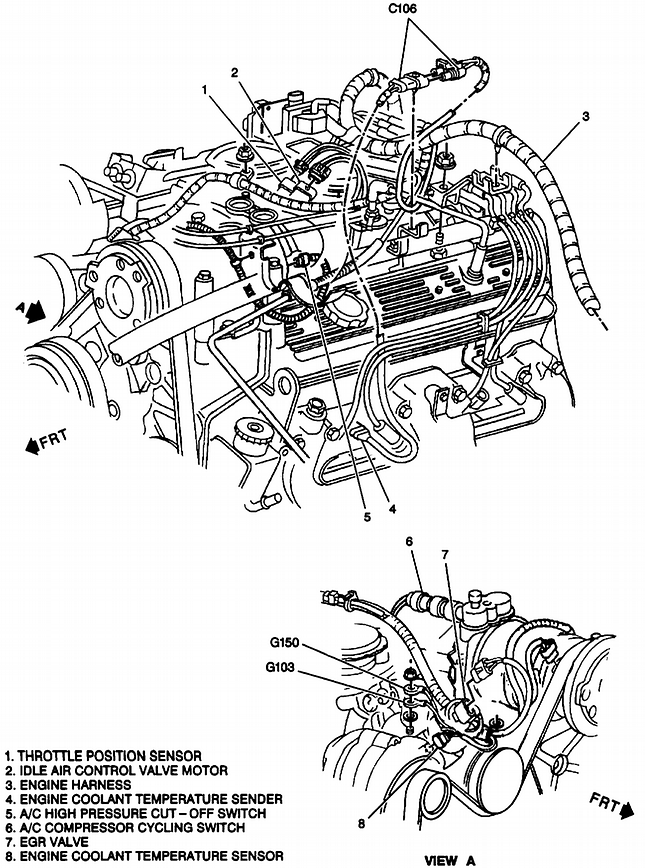 C106

1

2

3

A

FRT

5

4

6

7

G150

G103

8

FRT

1. THROTTLE POSITION SENSOR
2. IDLE AIR CONTROL VALVE MOTOR
3. ENGINE HARNESS
4. ENGINE COOLANT TEMPERATURE SENDER
5. A/C HIGH PRESSURE CUT – OFF SWITCH
6. A/C COMPRESSOR CYCLING SWITCH
7. EGR VALVE
8. ENGINE COOLANT TEMPERATURE SENSOR

VIEW A