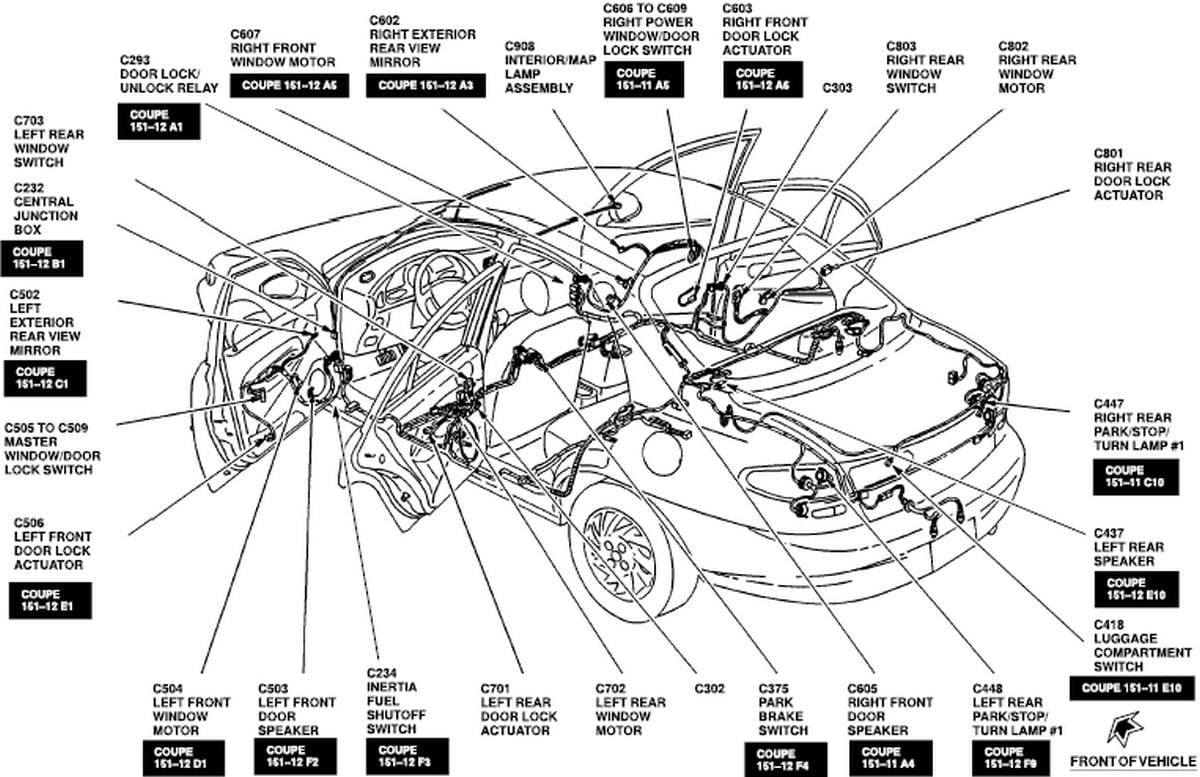 C293
DOOR LOCK/
UNLOCK RELAY
COUPE
151–12 A1

C607
RIGHT FRONT
WINDOW MOTOR
COUPE 151–12 A5

C602
RIGHT EXTERIOR
REAR VIEW
MIRROR
COUPE 151–12 A3

C908
INTERIOR/MAP
LAMP
ASSEMBLY

C606 TO C609
RIGHT POWER
WINDOW/DOOR
LOCK SWITCH
COUPE
151–11 A5

C603
RIGHT FRONT
DOOR LOCK
ACTUATOR
COUPE
151–12 A6

C303

C803
RIGHT REAR
WINDOW
SWITCH

C802
RIGHT REAR
WINDOW
MOTOR

C703
LEFT REAR
WINDOW
SWITCH

C232
CENTRAL
JUNCTION
BOX
COUPE
151–12 B1

C502
LEFT
EXTERIOR
REAR VIEW
MIRROR
COUPE
151–12 C1

C505 TO C509
MASTER
WINDOW/DOOR
LOCK SWITCH

C506
LEFT FRONT
DOOR LOCK
ACTUATOR
COUPE
151–12 E1

C801
RIGHT REAR
DOOR LOCK
ACTUATOR

C447
RIGHT REAR
PARK/STOP/
TURN LAMP #1
COUPE
151–11 C10

C437
LEFT REAR
SPEAKER
COUPE
151–12 E10

C418
LUGGAGE
COMPARTMENT
SWITCH
COUPE 151–11 E10

C504
LEFT FRONT
WINDOW
MOTOR
COUPE
151–12 D1

C503
LEFT FRONT
DOOR
SPEAKER
COUPE
151–12 F2

C234
INERTIA
FUEL
SHUTOFF
SWITCH
COUPE
151–12 F3

C701
LEFT REAR
DOOR LOCK
ACTUATOR

C702
LEFT REAR
WINDOW
MOTOR

C302

C375
PARK
BRAKE
SWITCH
COUPE
151–12 F4

C605
RIGHT FRONT
DOOR
SPEAKER
COUPE
151–11 A4

C448
LEFT REAR
PARK/STOP/
TURN LAMP #1
COUPE
151–12 F9

FRONT OF VEHICLE