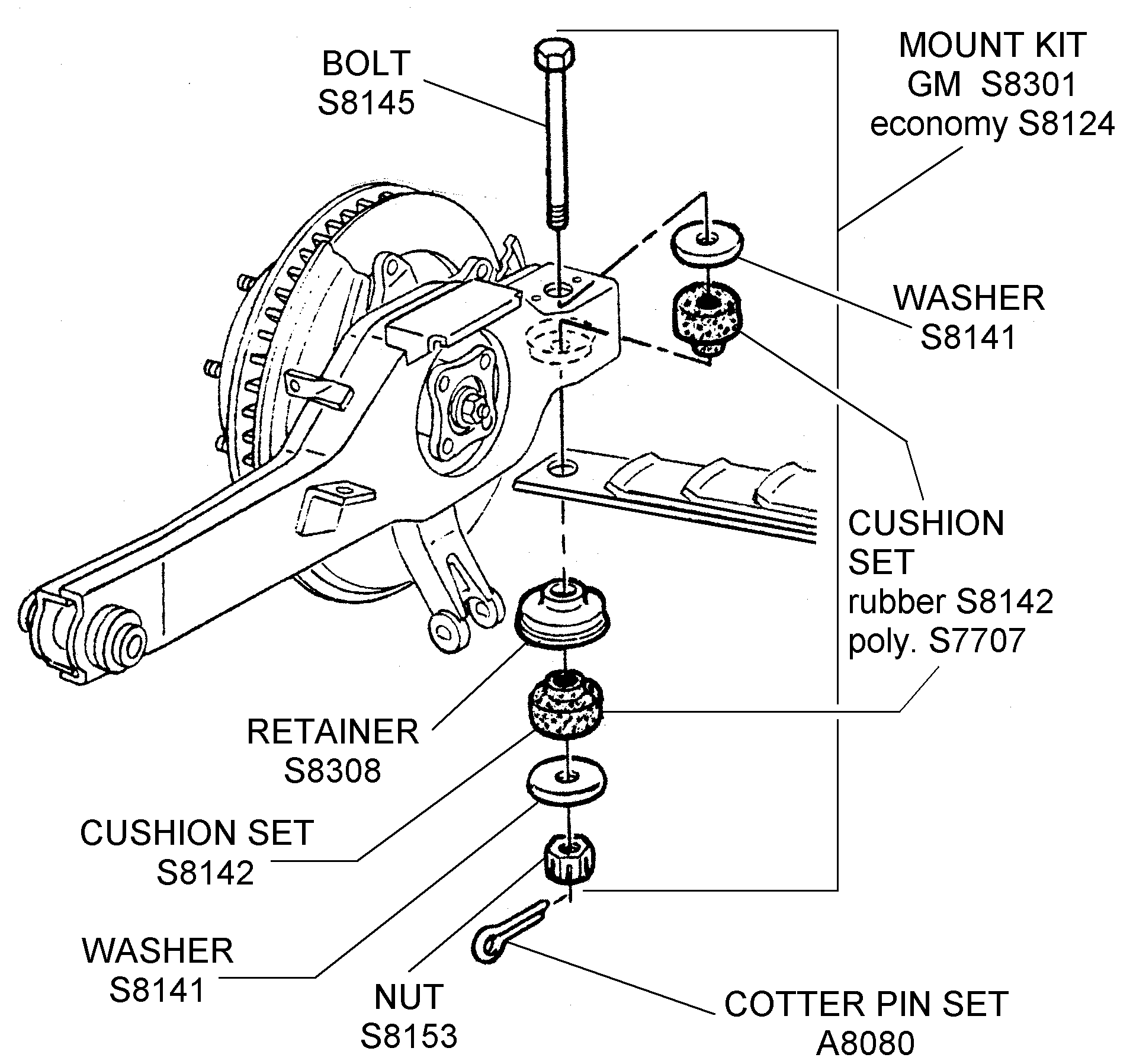 BOLT
S8145

MOUNT KIT
GM S8301
economy S8124

WASHER
S8141

CUSHION
SET
rubber S8142
poly. S7707

RETAINER
S8308

CUSHION SET
S8142

WASHER
S8141

NUT
S8153

COTTER PIN SET
A8080