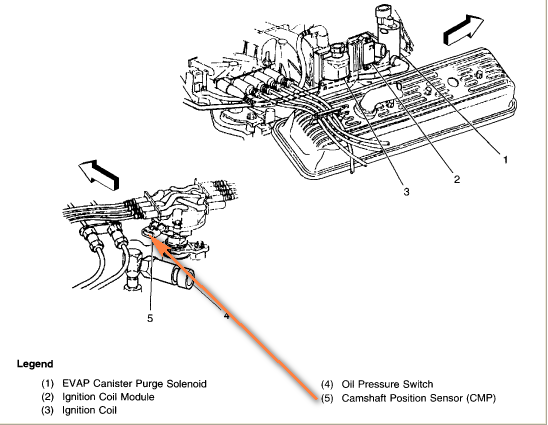 1
2
3
5
4

Legend

(1) EVAP Canister Purge Solenoid
(2) Ignition Coil Module
(3) Ignition Coil

(4) Oil Pressure Switch
(5) Camshaft Position Sensor (CMP)