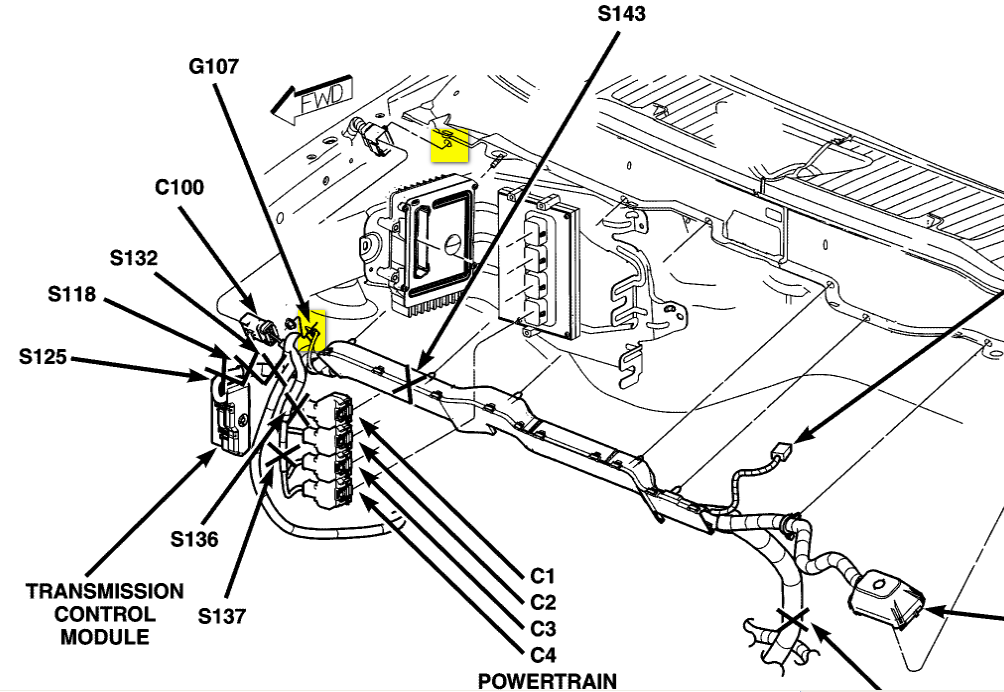 S143

G107

FWD

C100

S132

S118

S125

S136

S137

TRANSMISSION CONTROL MODULE

C1
C2
C3
C4

POWERTRAIN