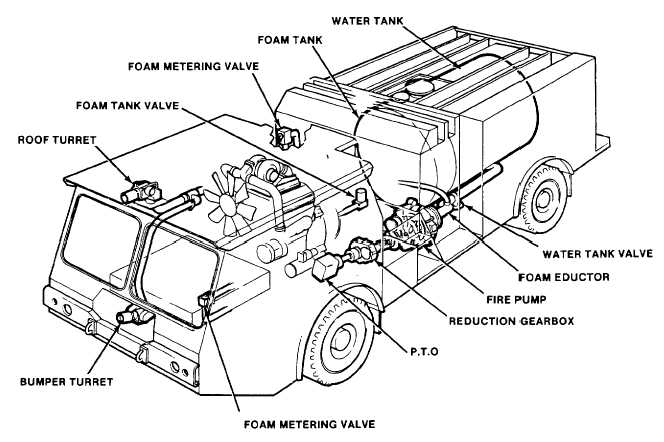 WATER TANK
FOAM TANK
FOAM METERING VALVE
FOAM TANK VALVE
ROOF TURRET
WATER TANK VALVE
FOAM EDUCTOR
FIRE PUMP
REDUCTION GEARBOX
P.T.O
BUMPER TURRET
FOAM METERING VALVE