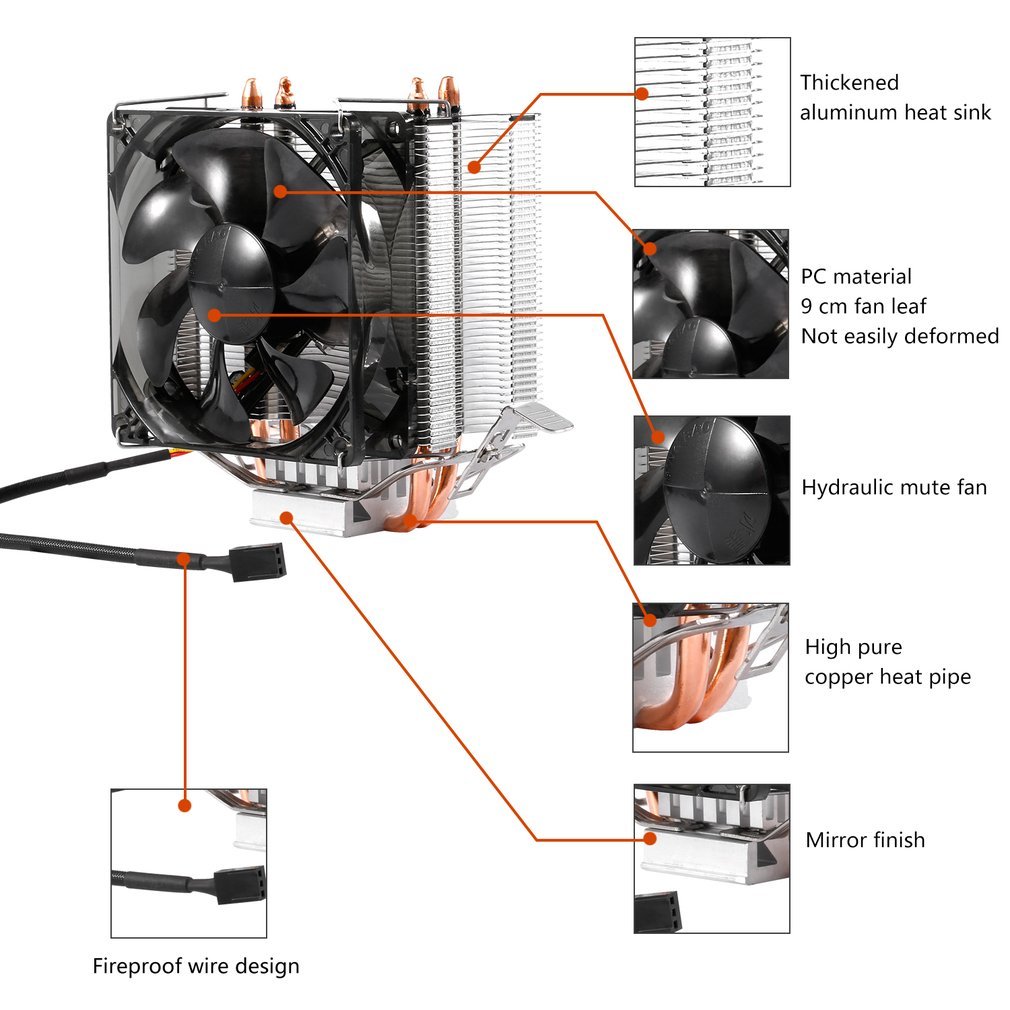 Thickened aluminum heat sink

PC material
9 cm fan leaf
Not easily deformed

Hydraulic mute fan

High pure copper heat pipe

Mirror finish

Fireproof wire design