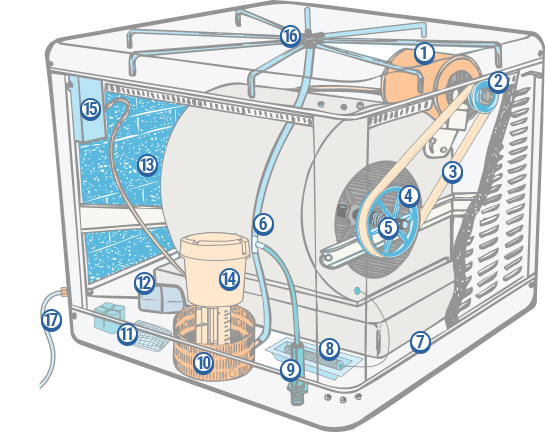 16
1
2
15
13
3
4
5
6
14
12
17
11
10
9
8
7