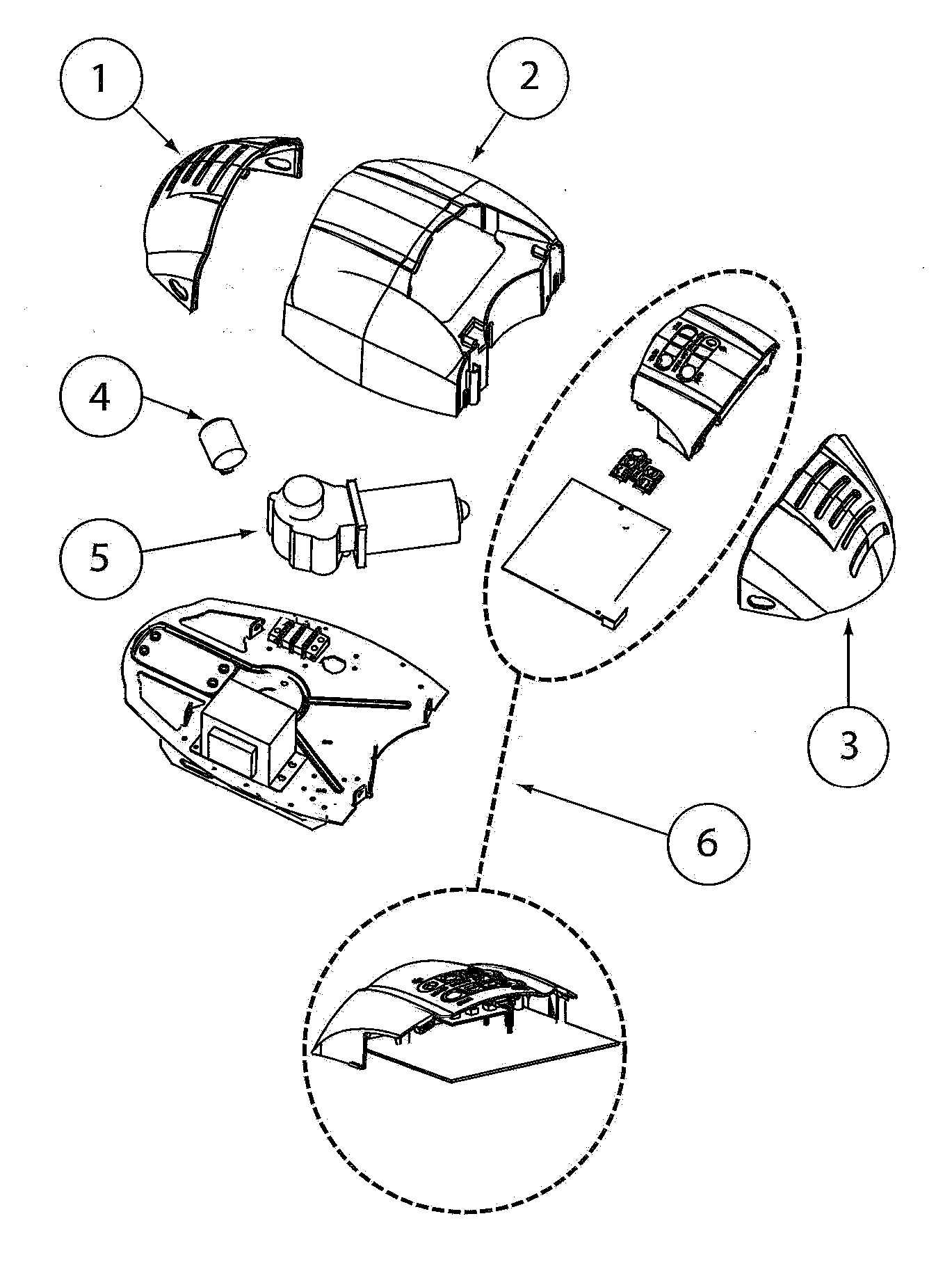 1
2
4
5
3
6