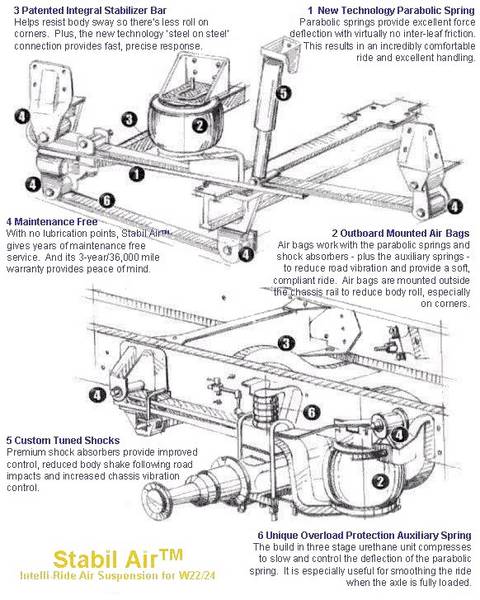 3 Patented Integral Stabilizer Bar
Helps resist body sway so there's less roll on corners. Plus, the new technology "steel on steel" connection provides fast, precise response.

1 New Technology Parabolic Spring
Parabolic springs provide excellent force deflection with virtually no inter-leaf friction. This results in an incredibly comfortable ride and excellent handling.

4
3
2
5
1
4
6
4
4

4 Maintenance Free
With no lubrication points, Stabil Air™ gives years of maintenance free service. And its 3-year/36,000 mile warranty provides peace of mind.

2 Outboard Mounted Air Bags
Air bags work with the parabolic springs and shock absorbers - plus the auxiliary springs - to reduce road vibration and provide a soft, compliant ride. Air bags are mounted outside the chassis rail to reduce body roll, especially on corners.

3
4
6
4
2

5 Custom Tuned Shocks
Premium shock absorbers provide improved control, reduced body shake following road impacts and increased chassis vibration control.

6 Unique Overload Protection Auxiliary Spring
The build in three stage urethane unit compresses to slow and control the deflection of the parabolic spring. It is especially useful for smoothing the ride when the axle is fully loaded.

Stabil Air™
Intelli-Ride Air Suspension for W22/24