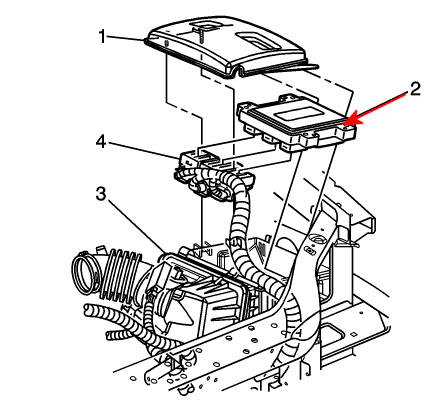 1
2
4
3