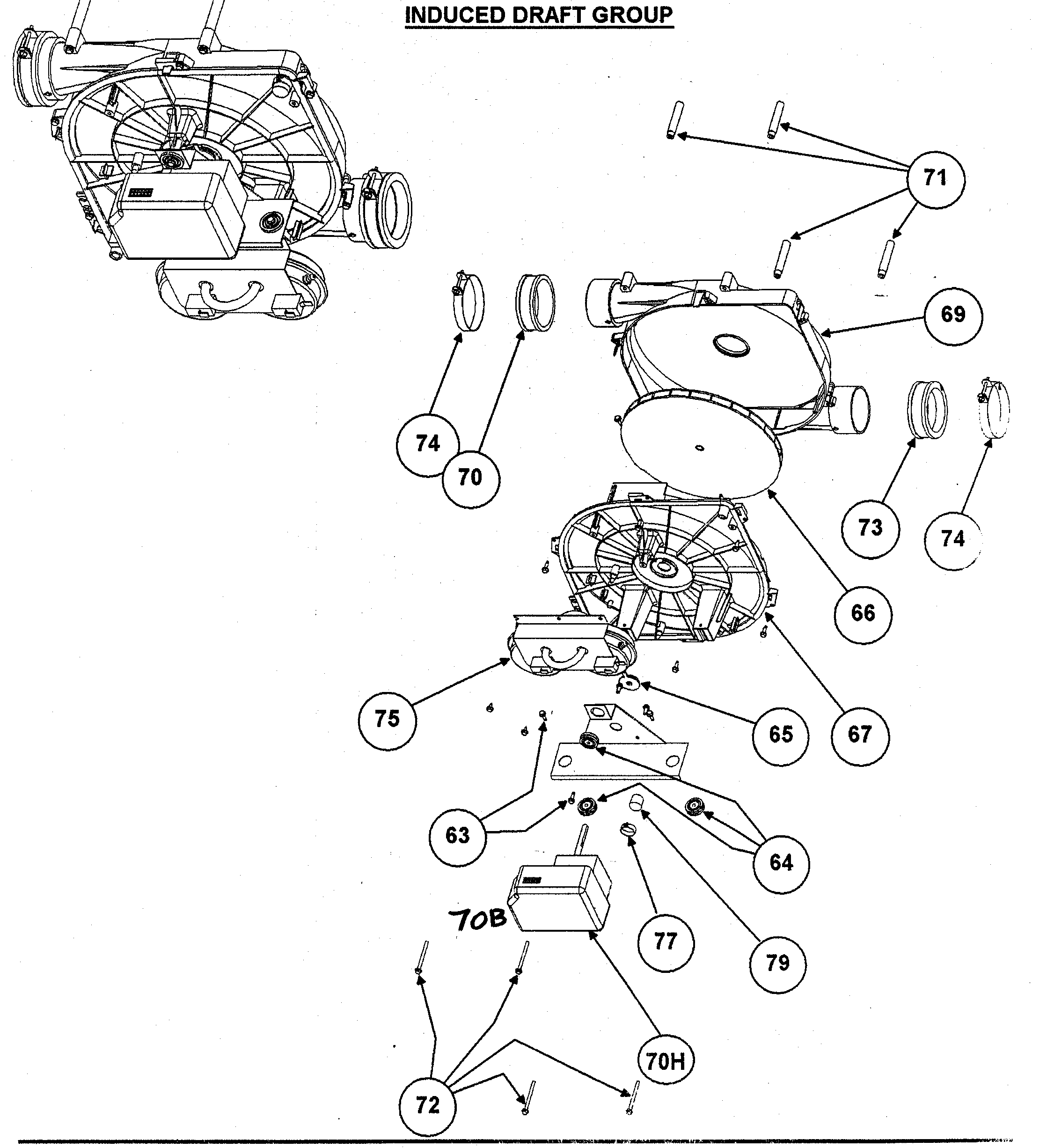 INDUCED DRAFT GROUP

71

69

74

70

73

74

66

75

65

67

63

64

70B

77

79

70H

72