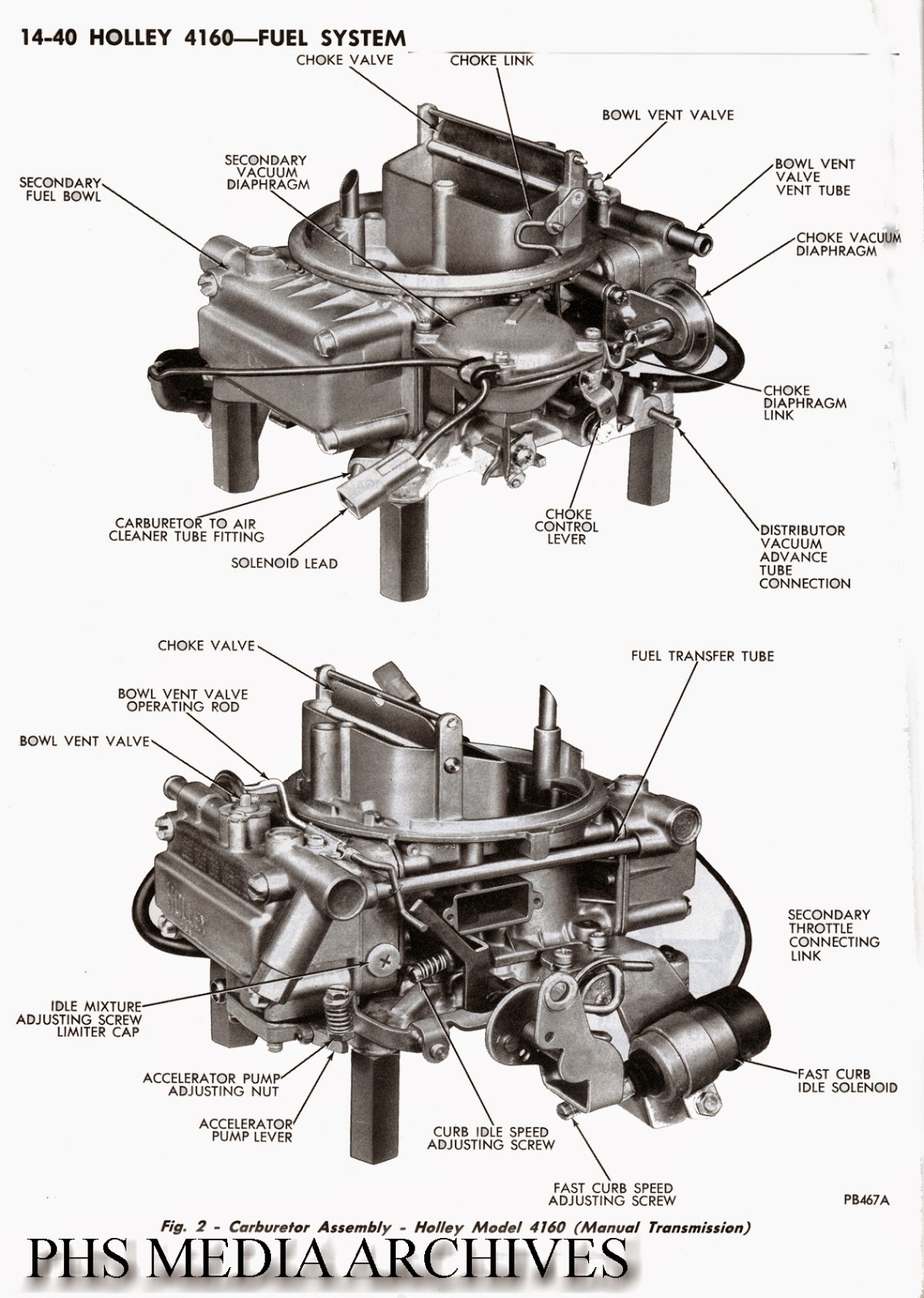 14-40 HOLLEY 4160—FUEL SYSTEM

CHOKE VALVE
CHOKE LINK
BOWL VENT VALVE
SECONDARY VACUUM DIAPHRAGM
SECONDARY FUEL BOWL
BOWL VENT VALVE VENT TUBE
CHOKE VACUUM DIAPHRAGM
CHOKE DIAPHRAGM LINK
CARBURETOR TO AIR CLEANER TUBE FITTING
SOLENOID LEAD
CHOKE CONTROL LEVER
DISTRIBUTOR VACUUM ADVANCE TUBE CONNECTION

CHOKE VALVE
FUEL TRANSFER TUBE
BOWL VENT VALVE OPERATING ROD
BOWL VENT VALVE
SECONDARY THROTTLE CONNECTING LINK
IDLE MIXTURE ADJUSTING SCREW LIMITER CAP
ACCELERATOR PUMP ADJUSTING NUT
ACCELERATOR PUMP LEVER
CURB IDLE SPEED ADJUSTING SCREW
FAST CURB IDLE SOLENOID
FAST CURB SPEED ADJUSTING SCREW
PB467A

Fig. 2 - Carburetor Assembly - Holley Model 4160 (Manual Transmission)

PHS MEDIA ARCHIVES