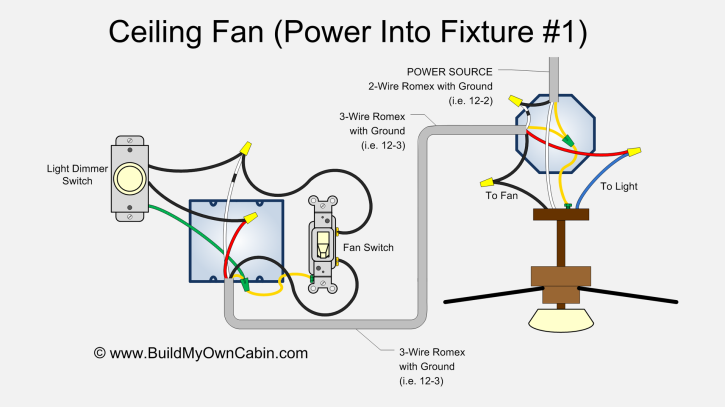 Ceiling Fan (Power Into Fixture #1)

POWER SOURCE
2-Wire Romex with Ground
(i.e. 12-2)

3-Wire Romex
with Ground
(i.e. 12-3)

Light Dimmer
Switch

Fan Switch

To Fan

To Light

© www.BuildMyOwnCabin.com

3-Wire Romex
with Ground
(i.e. 12-3)