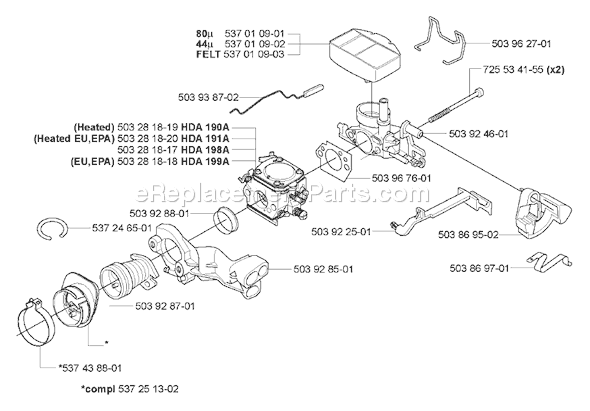 80µ 537 01 09-01
44µ 537 01 09-02
FELT 537 01 09-03

503 96 27-01

725 53 41-55 (x2)

503 93 87-02

(Heated) 503 28 18-19 HDA 190A
(Heated EU,EPA) 503 28 18-20 HDA 191A
503 28 18-17 HDA 198A
(EU,EPA) 503 28 18-18 HDA 199A

503 92 46-01

503 96 76-01

eReplacementParts.com

503 92 88-01

537 24 65-01

503 92 25-01

503 86 95-02

503 92 85-01

503 86 97-01

503 92 87-01

*

*537 43 88-01

*compl 537 25 13-02