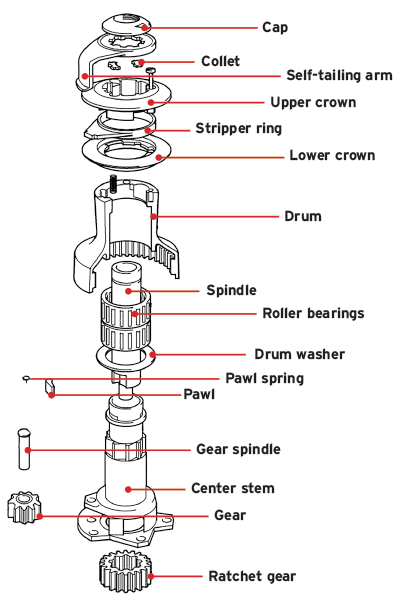 Cap
Collet
Self-tailing arm
Upper crown
Stripper ring
Lower crown
Drum
Spindle
Roller bearings
Drum washer
Pawl spring
Pawl
Gear spindle
Center stem
Gear
Ratchet gear