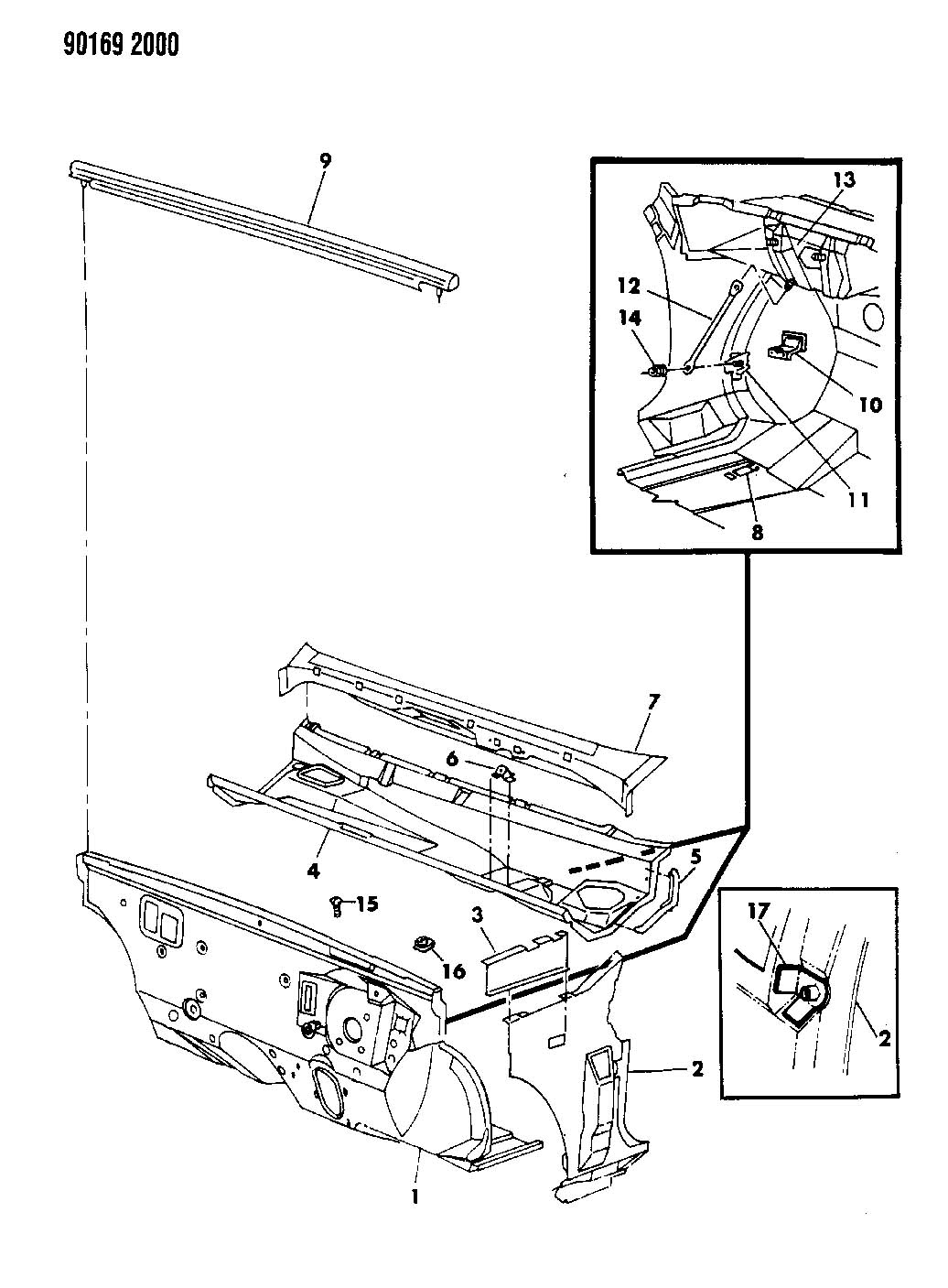 90169 2000

9

13

12

14

10

11

8

7

6

4

5

15

3

16

17

2

2

1