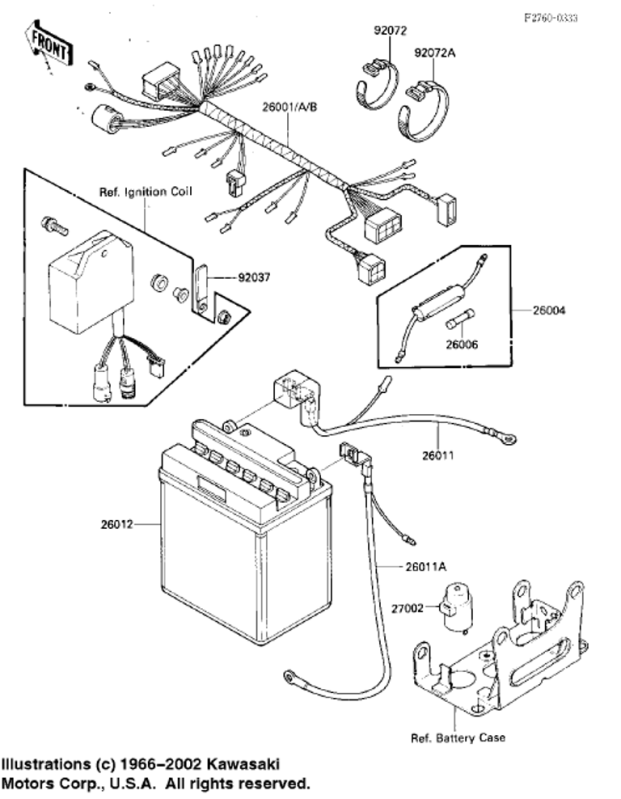 F2760-0333

FRONT

92072

92072A

26001/A/B

Ref. Ignition Coil

92037

26004

26006

26011

26012

26011A

27002

Ref. Battery Case

Illustrations (c) 1966–2002 Kawasaki Motors Corp., U.S.A. All rights reserved.