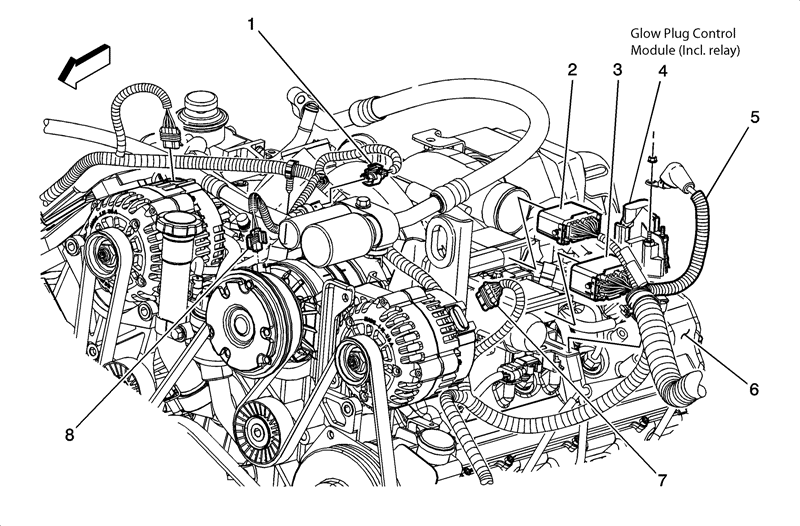 Glow Plug Control Module (Incl. relay)

1

2

3

4

5

6

7

8