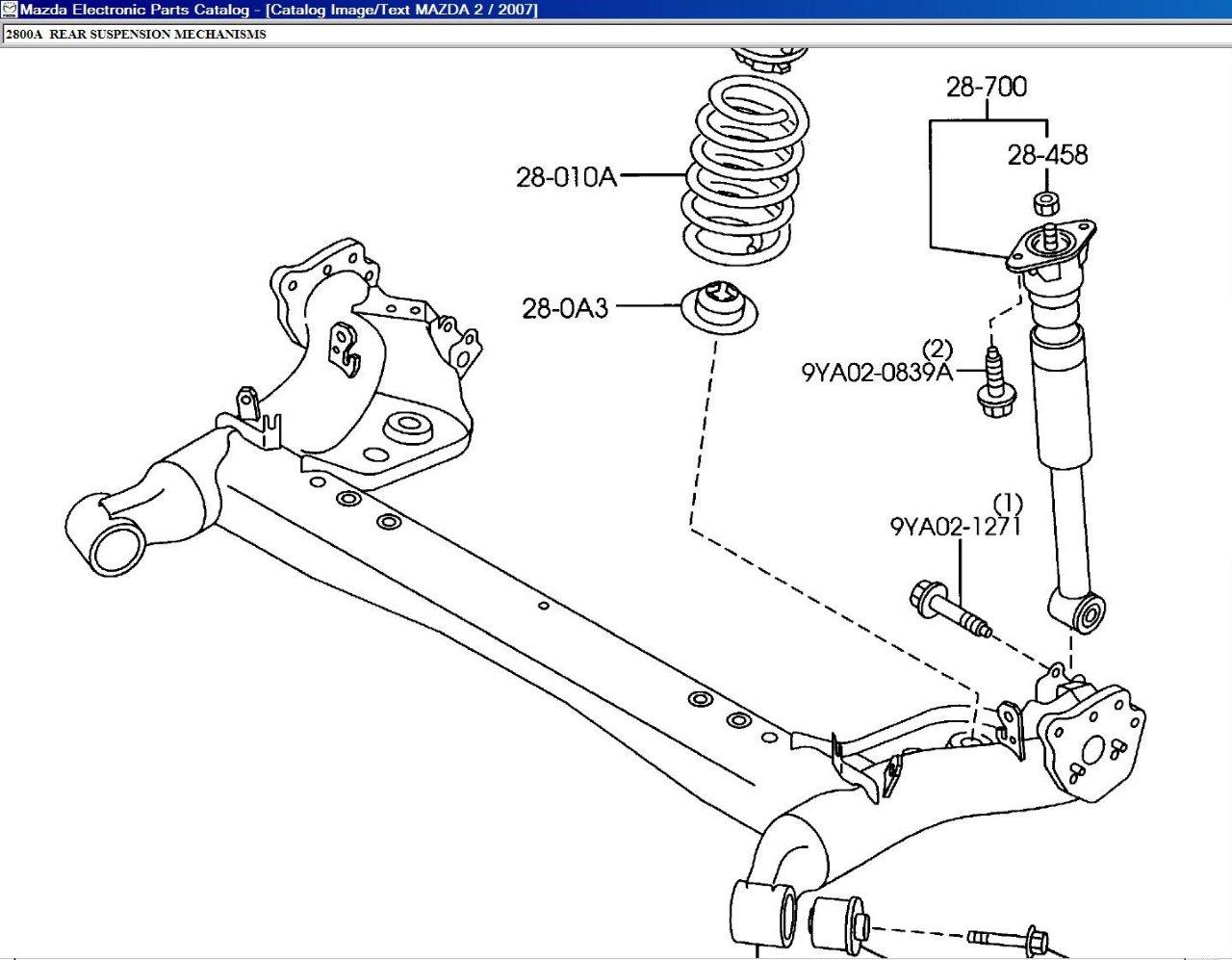 Mazda Electronic Parts Catalog - [Catalog Image/Text MAZDA 2 / 2007]

2800A REAR SUSPENSION MECHANISMS

28-700

28-458

28-010A

28-0A3

(2)
9YA02-0839A

(1)
9YA02-1271