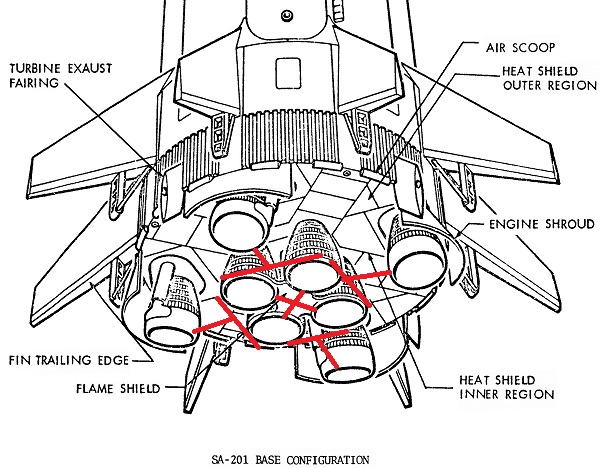 TURBINE EXAUST FAIRING

AIR SCOOP

HEAT SHIELD OUTER REGION

ENGINE SHROUD

FIN TRAILING EDGE

FLAME SHIELD

HEAT SHIELD INNER REGION

SA-201 BASE CONFIGURATION