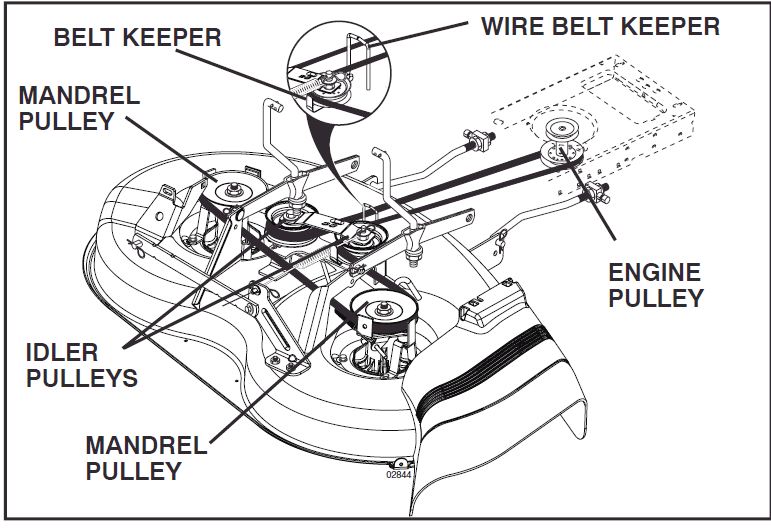 BELT KEEPER

WIRE BELT KEEPER

MANDREL PULLEY

ENGINE PULLEY

IDLER PULLEYS

MANDREL PULLEY

02844