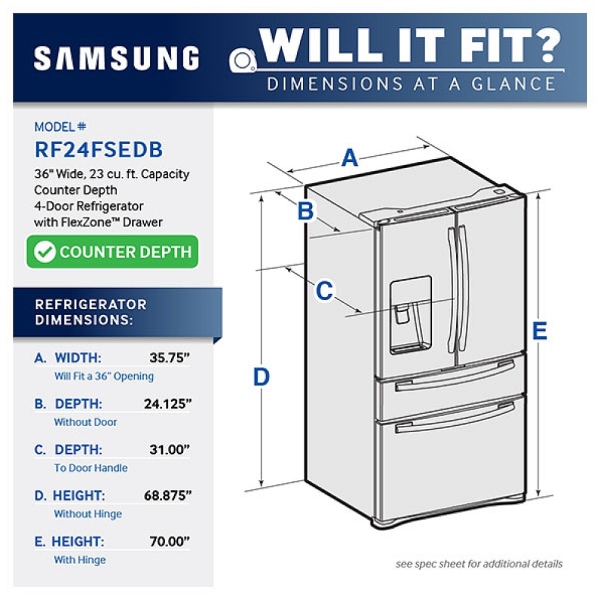 SAMSUNG

WILL IT FIT?
DIMENSIONS AT A GLANCE

MODEL #
RF24FSEDB
36" Wide, 23 cu. ft. Capacity Counter Depth 4-Door Refrigerator with FlexZone™ Drawer

COUNTER DEPTH

REFRIGERATOR DIMENSIONS:

A. WIDTH: 35.75"
Will Fit a 36" Opening

B. DEPTH: 24.125"
Without Door

C. DEPTH: 31.00"
To Door Handle

D. HEIGHT: 68.875"
Without Hinge

E. HEIGHT: 70.00"
With Hinge

A

B

C

D

E

see spec sheet for additional details