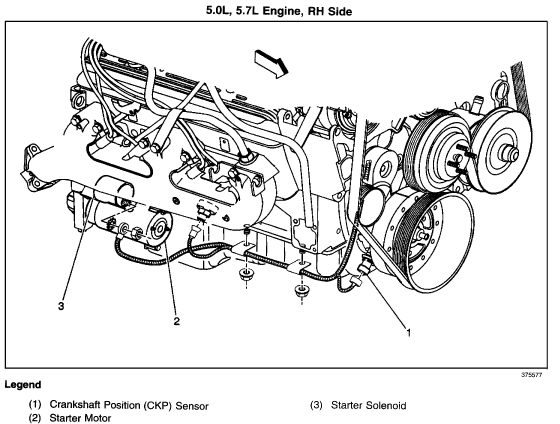 5.0L, 5.7L Engine, RH Side

3

2

1

375577

Legend

(1) Crankshaft Position (CKP) Sensor
(2) Starter Motor

(3) Starter Solenoid