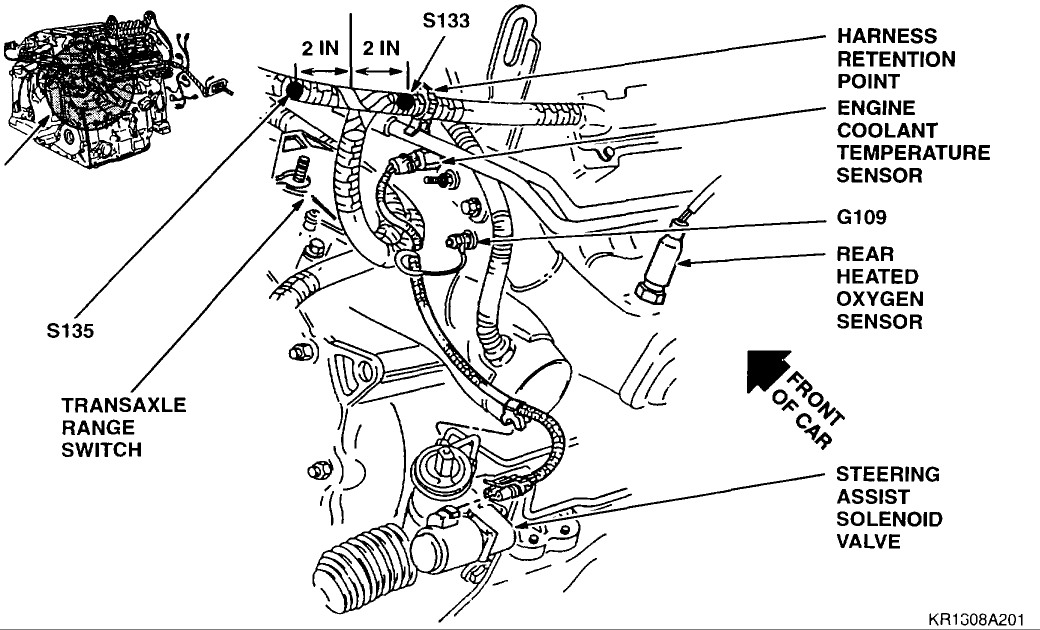 2 IN
2 IN
S133
HARNESS RETENTION POINT
ENGINE COOLANT TEMPERATURE SENSOR
G109
REAR HEATED OXYGEN SENSOR
S135
TRANSAXLE RANGE SWITCH
FRONT OF CAR
STEERING ASSIST SOLENOID VALVE
KR1308A201