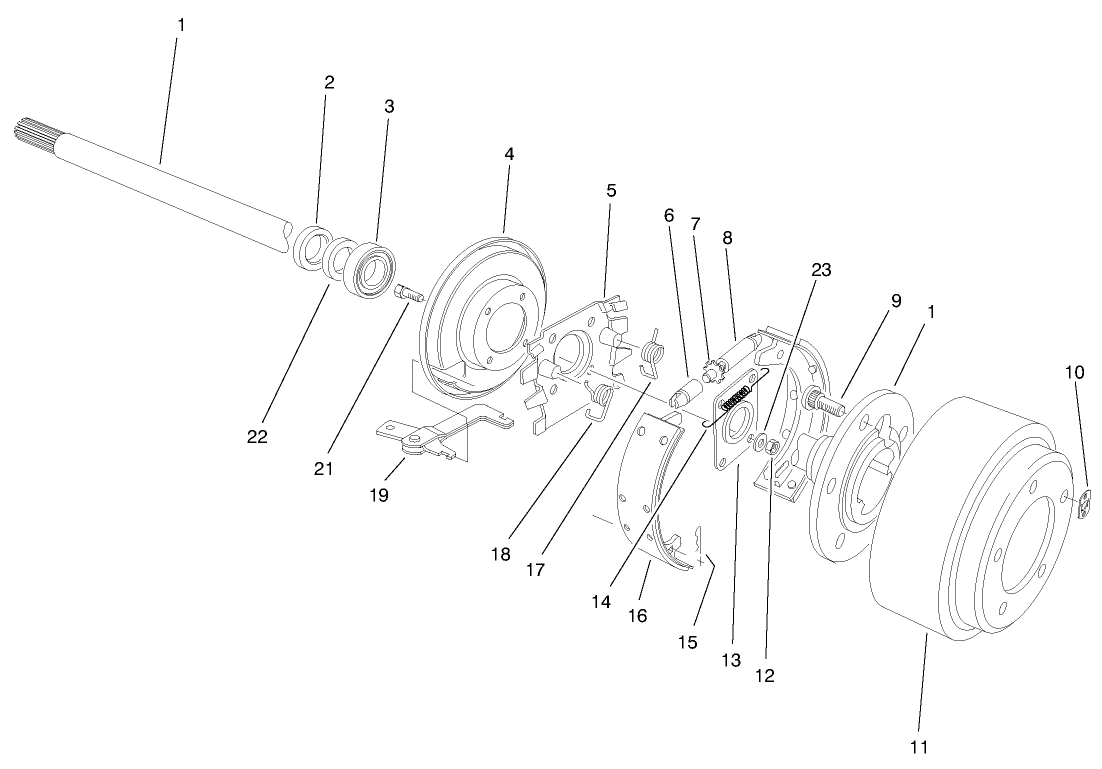 1
2
3
4
5
6
7
8
23
9
1
10
22
21
19
18
17
14
16
15
13
12
11