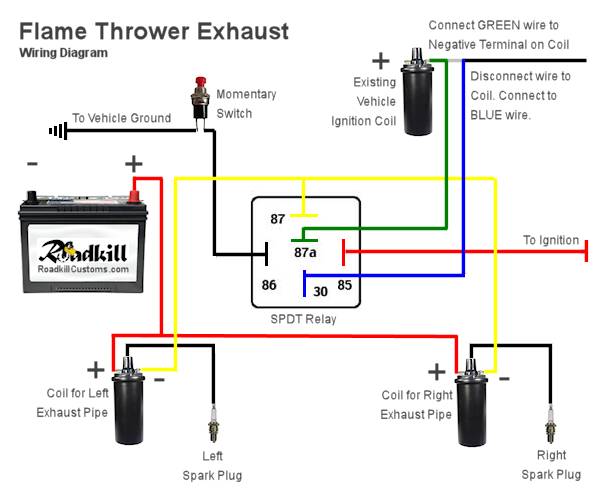 Flame Thrower Exhaust
Wiring Diagram

Connect GREEN wire to Negative Terminal on Coil

+
Existing Vehicle Ignition Coil

Disconnect wire to Coil. Connect to BLUE wire.

Momentary Switch

To Vehicle Ground

-
+

Roadkill
RoadkillCustoms.com

87
87a
86
30
85
SPDT Relay

To Ignition

+
-
Coil for Left Exhaust Pipe

Left Spark Plug

+
-
Coil for Right Exhaust Pipe

Right Spark Plug