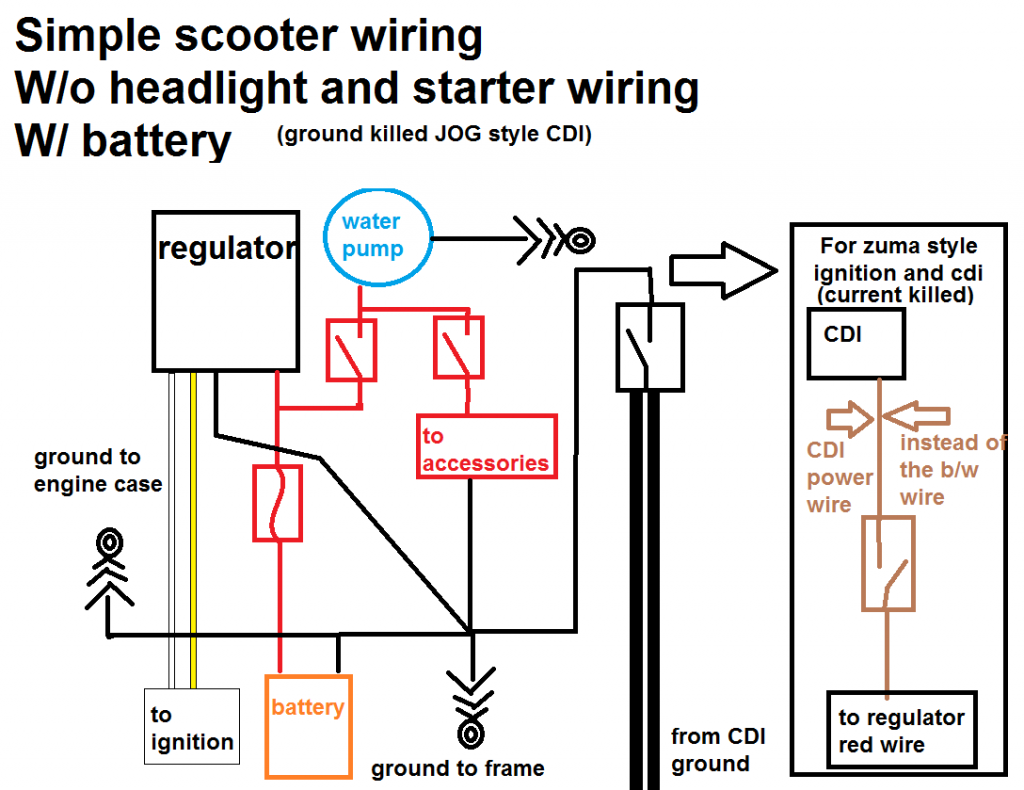 Simple scooter wiring
W/o headlight and starter wiring
W/ battery (ground killed JOG style CDI)

regulator

water pump

to accessories

ground to engine case

to ignition

battery

ground to frame

from CDI ground

For zuma style ignition and cdi (current killed)

CDI

CDI power wire

instead of the b/w wire

to regulator red wire