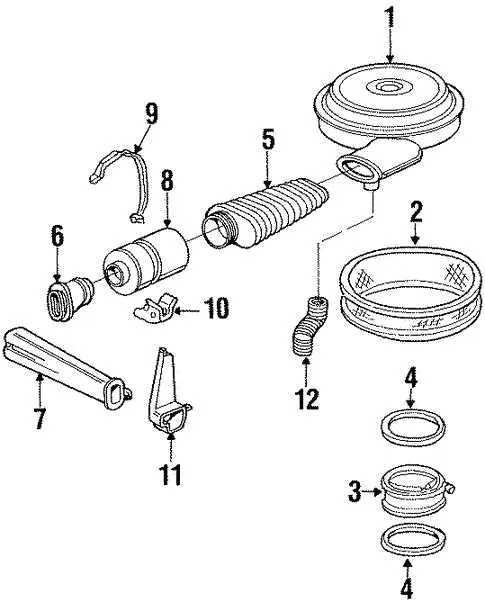 1
9
5
8
2
6
10
7
12
4
11
3
4