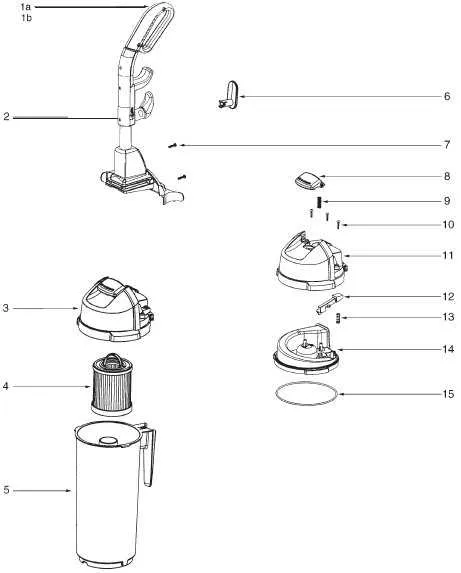 1a
1b
2
3
4
5
6
7
8
9
10
11
12
13
14
15