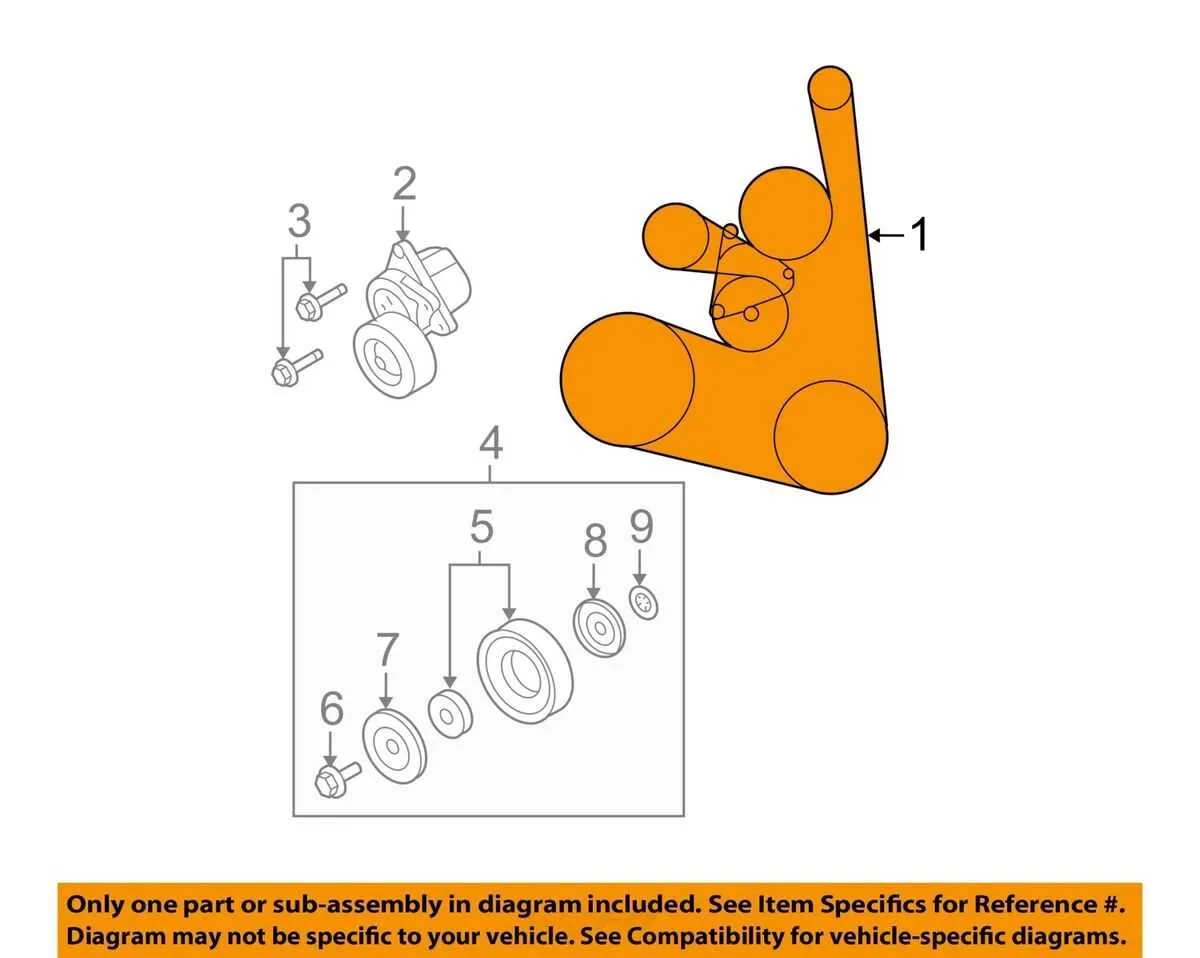 2

3

1

4

5

8

9

7

6

Only one part or sub-assembly in diagram included. See Item Specifics for Reference #. Diagram may not be specific to your vehicle. See Compatibility for vehicle-specific diagrams.