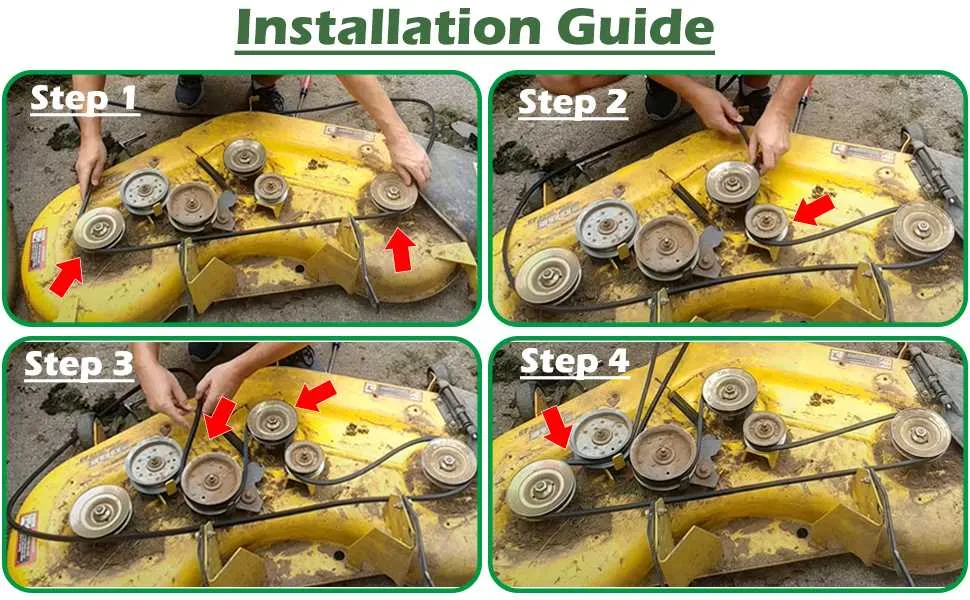 Installation Guide

Step 1

Step 2

Step 3

Step 4